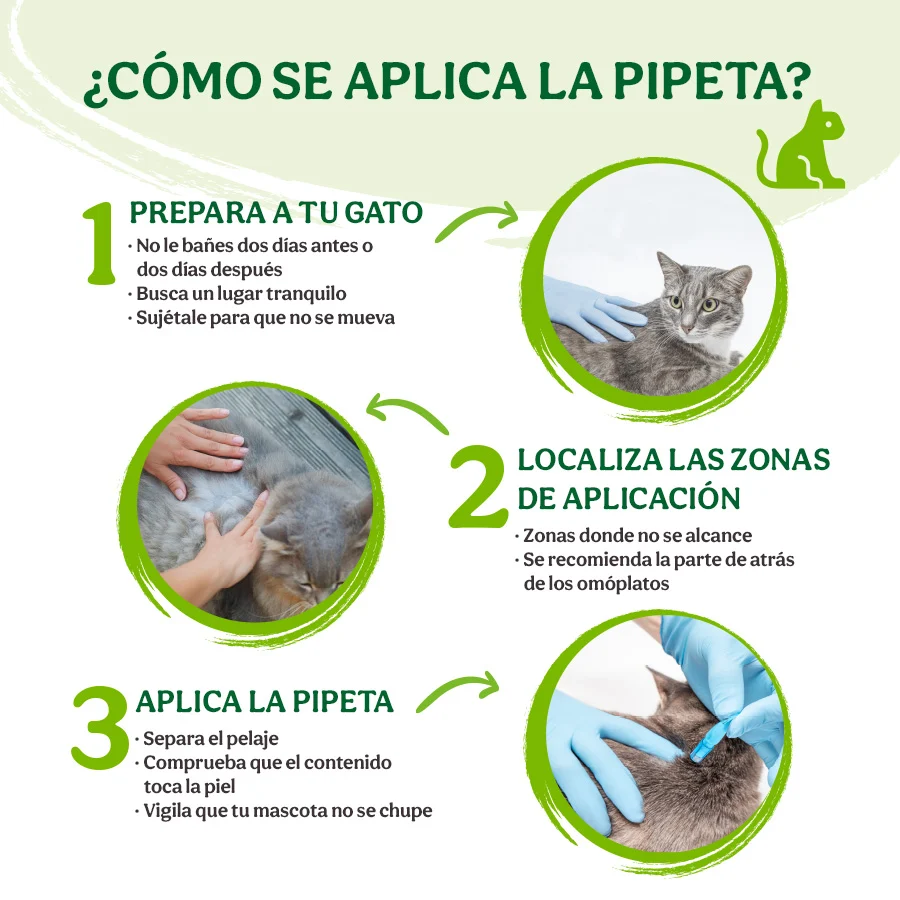 ¿CÓMO SE APLICA LA PIPETA?

1 PREPARA A TU GATO
· No le bañes dos días antes o dos días después
· Busca un lugar tranquilo
· Sujétale para que no se mueva

2 LOCALIZA LAS ZONAS DE APLICACIÓN
· Zonas donde no se alcance
· Se recomienda la parte de atrás de los omóplatos

3 APLICA LA PIPETA
· Separa el pelaje
· Comprueba que el contenido toca la piel
· Vigila que tu mascota no se chupe